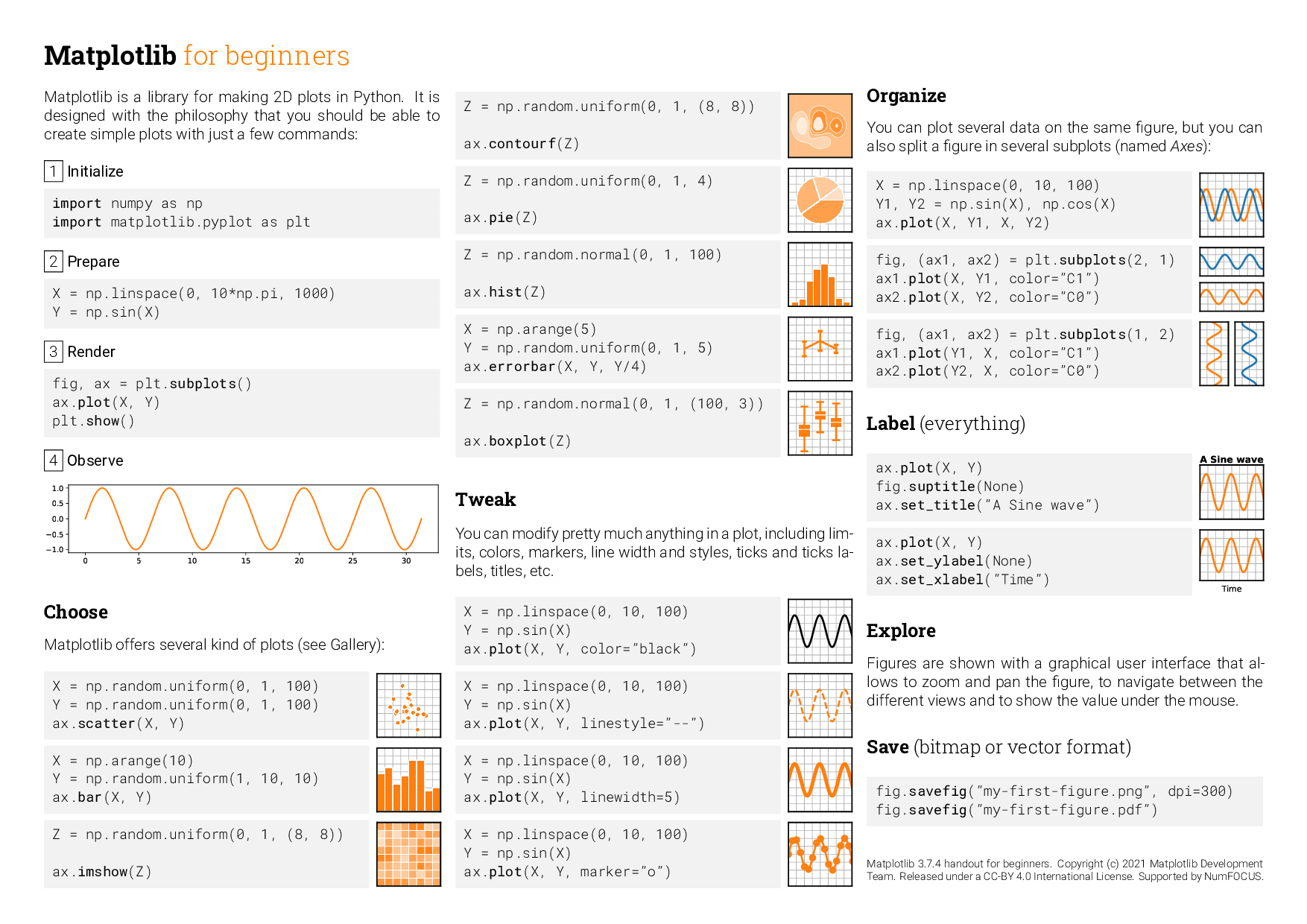 Matplotlib for beginners

Matplotlib is a library for making 2D plots in Python. It is designed with the philosophy that you should be able to create simple plots with just a few commands:

1 Initialize

import numpy as np
import matplotlib.pyplot as plt

2 Prepare

X = np.linspace(0, 10*np.pi, 1000)
Y = np.sin(X)

3 Render

fig, ax = plt.subplots()
ax.plot(X, Y)
plt.show()

4 Observe

1.0
0.5
0.0
−0.5
−1.0
0 5 10 15 20 25 30

Choose

Matplotlib offers several kind of plots (see Gallery):

X = np.random.uniform(0, 1, 100)
Y = np.random.uniform(0, 1, 100)
ax.scatter(X, Y)

X = np.arange(10)
Y = np.random.uniform(1, 10, 10)
ax.bar(X, Y)

Z = np.random.uniform(0, 1, (8, 8))

ax.imshow(Z)

Z = np.random.uniform(0, 1, (8, 8))

ax.contourf(Z)

Z = np.random.uniform(0, 1, 4)

ax.pie(Z)

Z = np.random.normal(0, 1, 100)

ax.hist(Z)

X = np.arange(5)
Y = np.random.uniform(0, 1, 5)
ax.errorbar(X, Y, Y/4)

Z = np.random.normal(0, 1, (100, 3))

ax.boxplot(Z)

Tweak

You can modify pretty much anything in a plot, including limits, colors, markers, line width and styles, ticks and ticks labels, titles, etc.

X = np.linspace(0, 10, 100)
Y = np.sin(X)
ax.plot(X, Y, color="black")

X = np.linspace(0, 10, 100)
Y = np.sin(X)
ax.plot(X, Y, linestyle="--")

X = np.linspace(0, 10, 100)
Y = np.sin(X)
ax.plot(X, Y, linewidth=5)

X = np.linspace(0, 10, 100)
Y = np.sin(X)
ax.plot(X, Y, marker="o")

Organize

You can plot several data on the same figure, but you can also split a figure in several subplots (named Axes):

X = np.linspace(0, 10, 100)
Y1, Y2 = np.sin(X), np.cos(X)
ax.plot(X, Y1, X, Y2)

fig, (ax1, ax2) = plt.subplots(2, 1)
ax1.plot(X, Y1, color="C1")
ax2.plot(X, Y2, color="C0")

fig, (ax1, ax2) = plt.subplots(1, 2)
ax1.plot(Y1, X, color="C1")
ax2.plot(Y2, X, color="C0")

Label (everything)

ax.plot(X, Y)
fig.suptitle(None)
ax.set_title("A Sine wave")

A Sine wave

ax.plot(X, Y)
ax.set_ylabel(None)
ax.set_xlabel("Time")

Time

Explore

Figures are shown with a graphical user interface that allows to zoom and pan the figure, to navigate between the different views and to show the value under the mouse.

Save (bitmap or vector format)

fig.savefig("my-first-figure.png", dpi=300)
fig.savefig("my-first-figure.pdf")

Matplotlib 3.7.4 handout for beginners. Copyright (c) 2021 Matplotlib Development Team. Released under a CC-BY 4.0 International License. Supported by NumFOCUS.